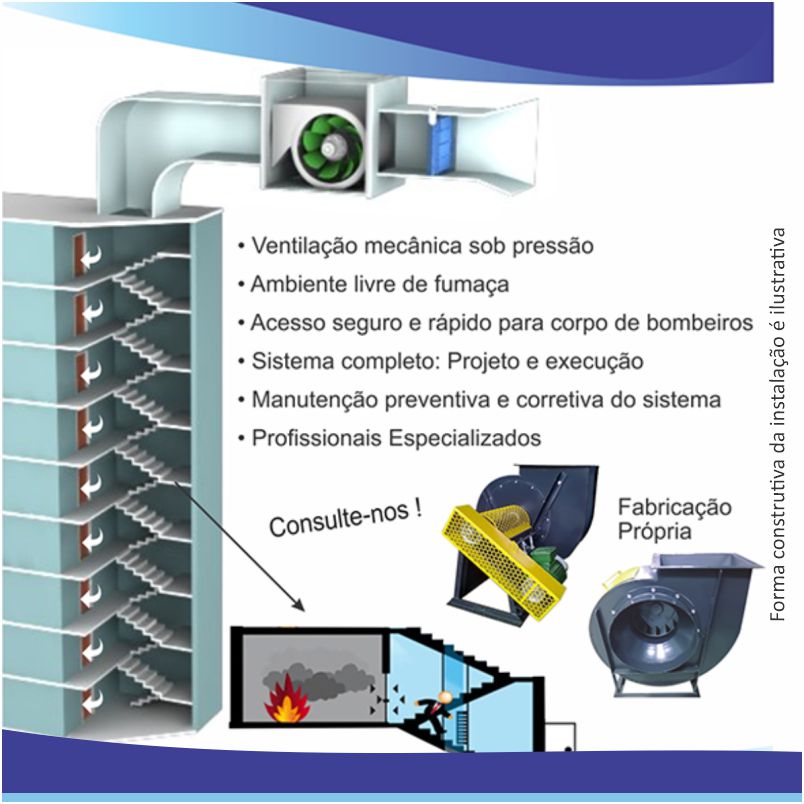 • Ventilação mecânica sob pressão
• Ambiente livre de fumaça
• Acesso seguro e rápido para corpo de bombeiros
• Sistema completo: Projeto e execução
• Manutenção preventiva e corretiva do sistema
• Profissionais Especializados

Consulte-nos !

Fabricação Própria

Forma construtiva da instalação é ilustrativa